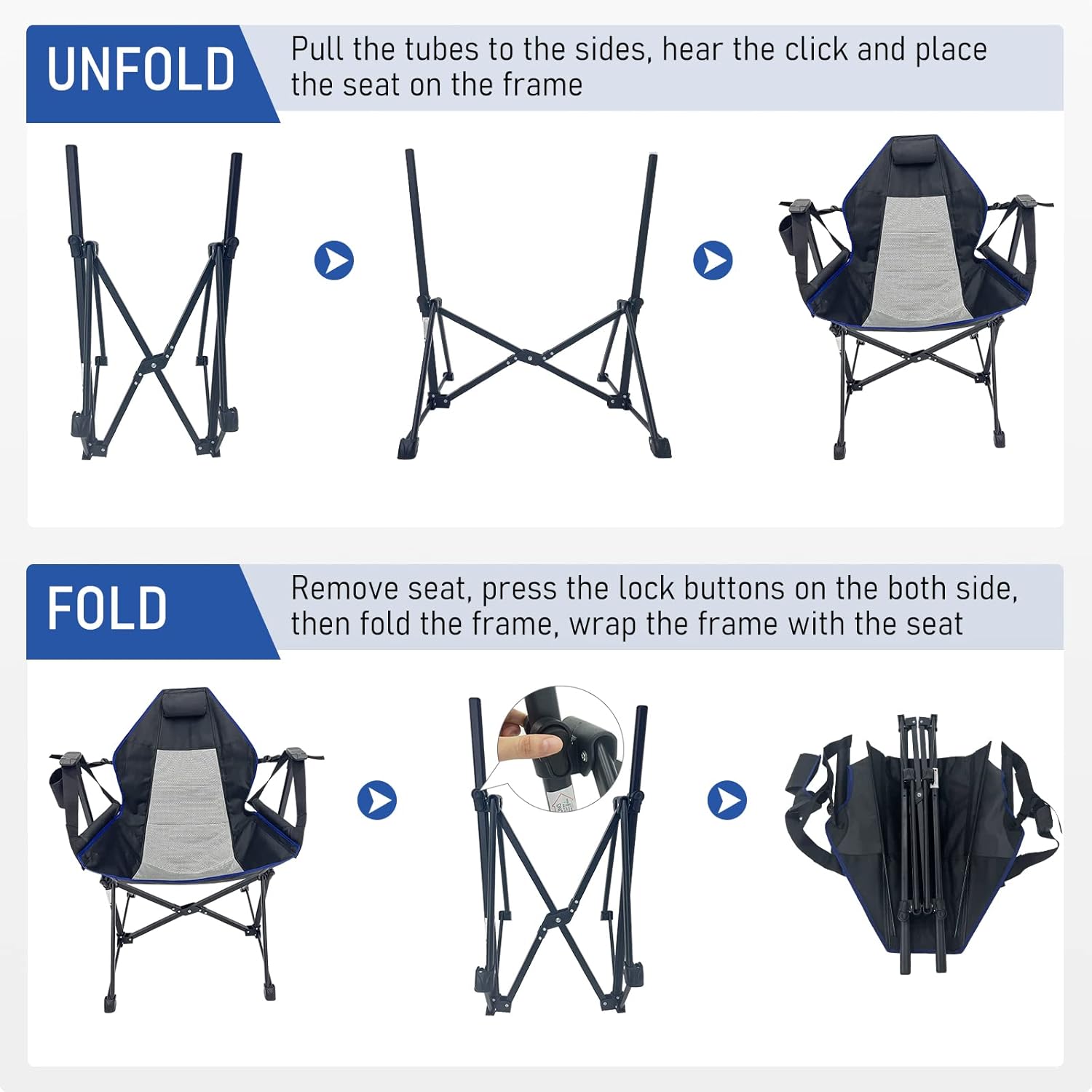 UNFOLD

Pull the tubes to the sides, hear the click and place the seat on the frame

FOLD

Remove seat, press the lock buttons on the both side, then fold the frame, wrap the frame with the seat